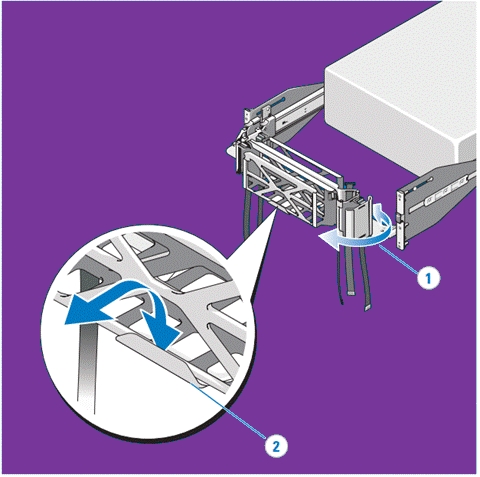 1

2