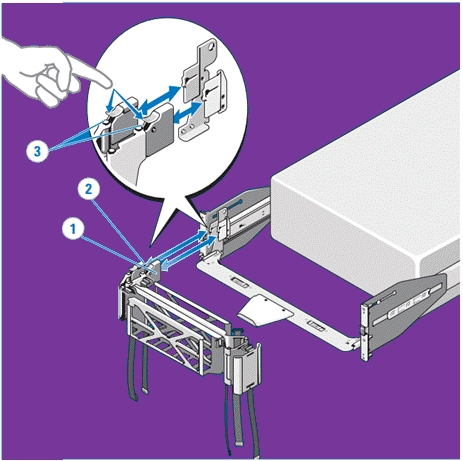 3
2
1