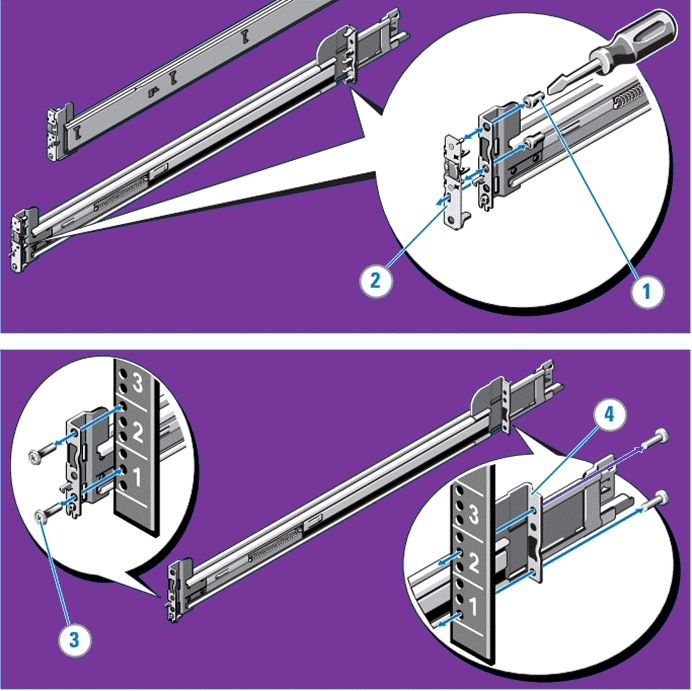 2
1
3
2
1
3
4
3
2
1