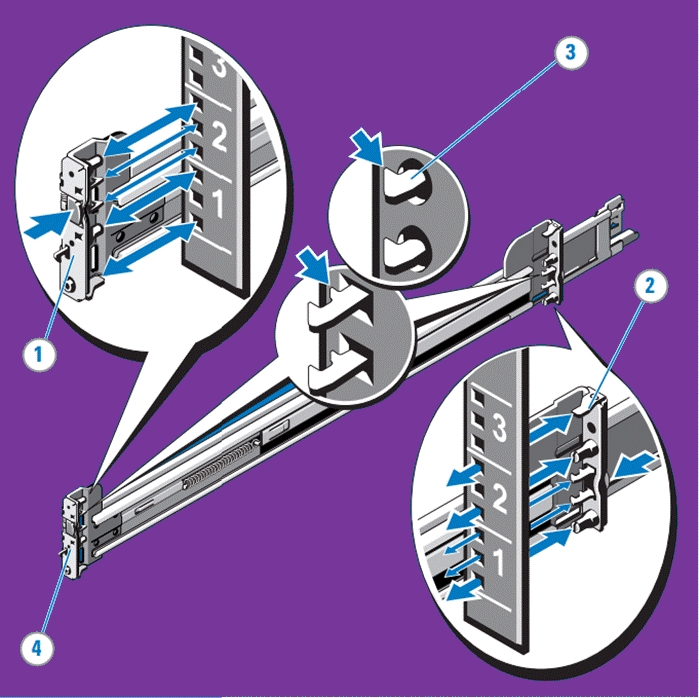 3
2
1
3
1
2
3
2
1
4