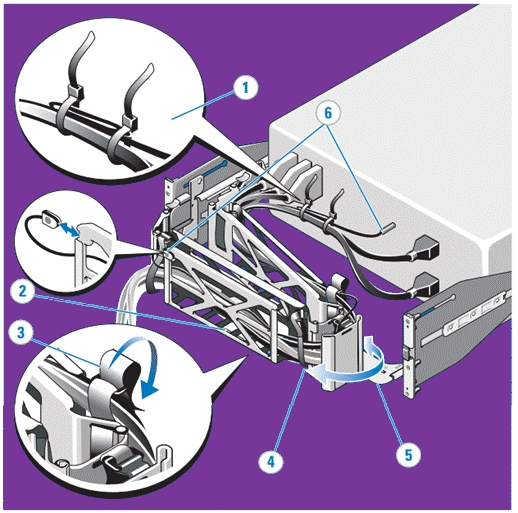 1

6

2

3

4

5